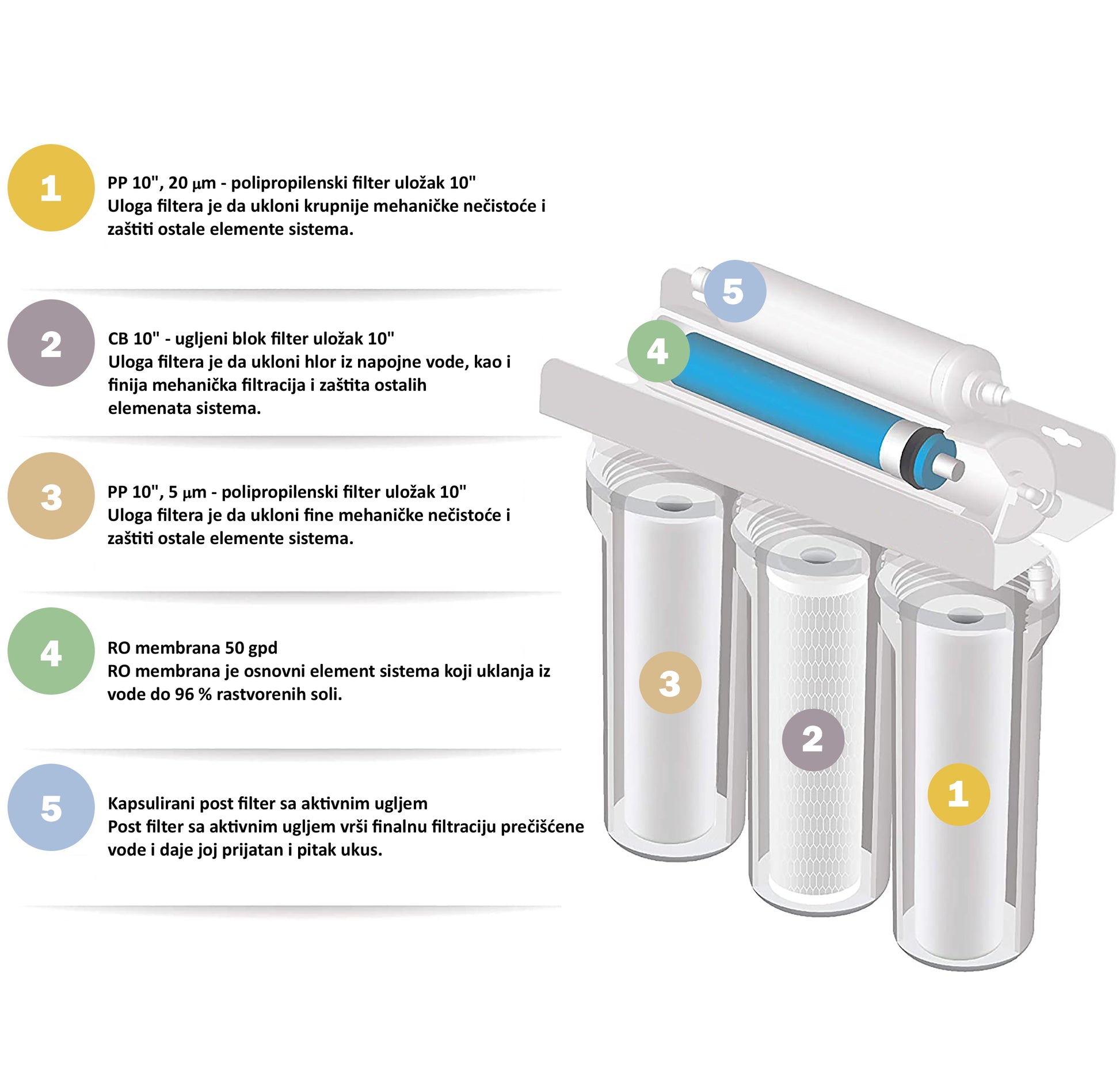 1

PP 10", 20 μm - polipropilenski filter uložak 10"
Uloga filtera je da ukloni krupnije mehaničke nečistoće i zaštiti ostale elemente sistema.

2

CB 10" - ugljeni blok filter uložak 10"
Uloga filtera je da ukloni hlor iz napojne vode, kao i finija mehanička filtracija i zaštita ostalih elemenata sistema.

3

PP 10", 5 μm - polipropilenski filter uložak 10"
Uloga filtera je da ukloni fine mehaničke nečistoće i zaštiti ostale elemente sistema.

4

RO membrana 50 gpd
RO membrana je osnovni element sistema koji uklanja iz vode do 96 % rastvorenih soli.

5

Kapsulirani post filter sa aktivnim ugljem
Post filter sa aktivnim ugljem vrši finalnu filtraciju prečišćene vode i daje joj prijatan i pitak ukus.

5

4

3

2

1