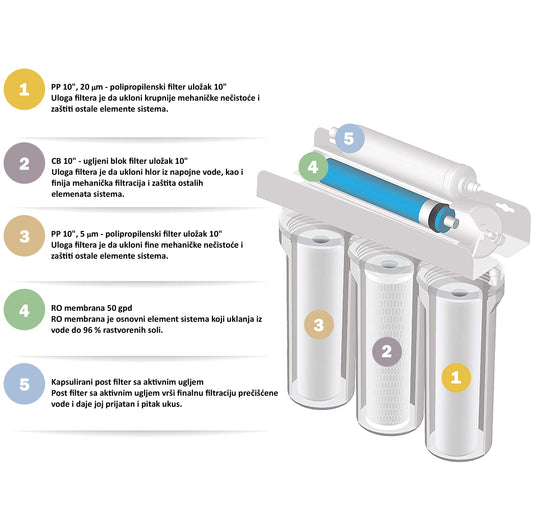 1

PP 10", 20 µm - polipropilenski filter uložak 10"
Uloga filtera je da ukloni krupnije mehaničke nečistoće i zaštiti ostale elemente sistema.

2

CB 10" - ugljeni blok filter uložak 10"
Uloga filtera je da ukloni hlor iz napojne vode, kao i finija mehanička filtracija i zaštita ostalih elemenata sistema.

3

PP 10", 5 µm - polipropilenski filter uložak 10"
Uloga filtera je da ukloni fine mehaničke nečistoće i zaštiti ostale elemente sistema.

4

RO membrana 50 gpd
RO membrana je osnovni element sistema koji uklanja iz vode do 96 % rastvorenih soli.

5

Kapsulirani post filter sa aktivnim ugljem
Post filter sa aktivnim ugljem vrši finalnu filtraciju prečišćene vode i daje joj prijatan i pitak ukus.

5

4

3

2

1