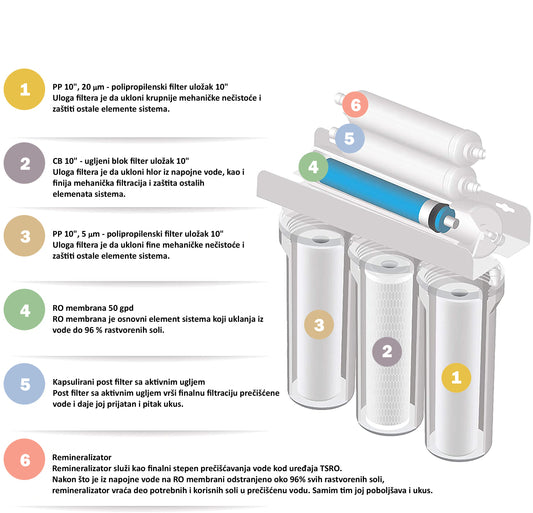 1

PP 10", 20 μm - polipropilenski filter uložak 10"
Uloga filtera je da ukloni krupnije mehaničke nečistoće i zaštiti ostale elemente sistema.

2

CB 10" - ugljeni blok filter uložak 10"
Uloga filtera je da ukloni hlor iz napojne vode, kao i finija mehanička filtracija i zaštita ostalih elemenata sistema.

3

PP 10", 5 μm - polipropilenski filter uložak 10"
Uloga filtera je da ukloni fine mehaničke nečistoće i zaštiti ostale elemente sistema.

4

RO membrana 50 gpd
RO membrana je osnovni element sistema koji uklanja iz vode do 96 % rastvorenih soli.

5

Kapsulirani post filter sa aktivnim ugljem
Post filter sa aktivnim ugljem vrši finalnu filtraciju prečišćene vode i daje joj prijatan i pitak ukus.

6

Remineralizator
Remineralizator služi kao finalni stepen prečišćavanja vode kod uređaja TSRO.
Nakon što je iz napojne vode na RO membrani odstranjeno oko 96% svih rastvorenih soli, remineralizator vraća deo potrebnih i korisnih soli u prečišćenu vodu. Samim tim joj poboljšava i ukus.

6
5
4
3
2
1